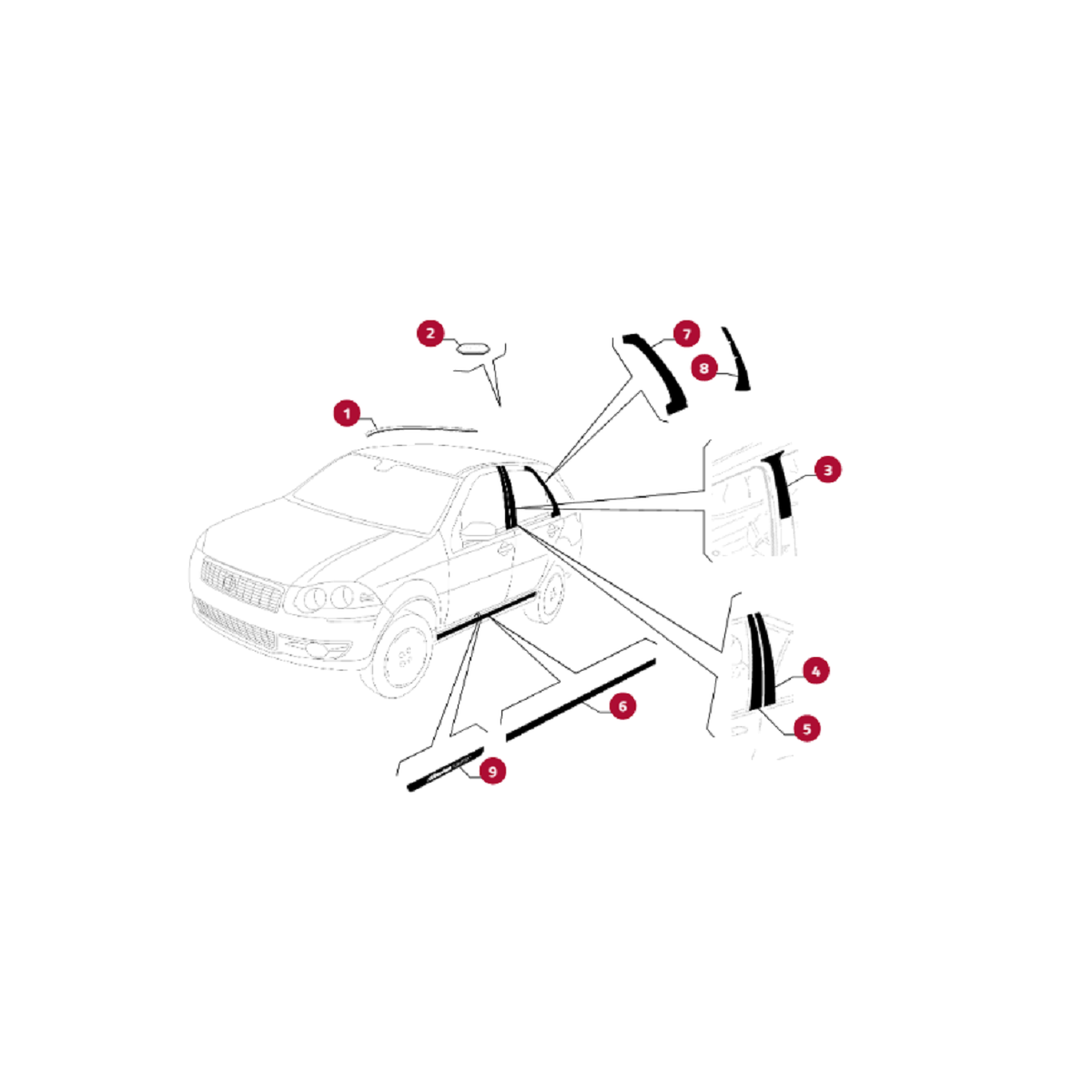 2
7
8
1
3
4
5
6
9