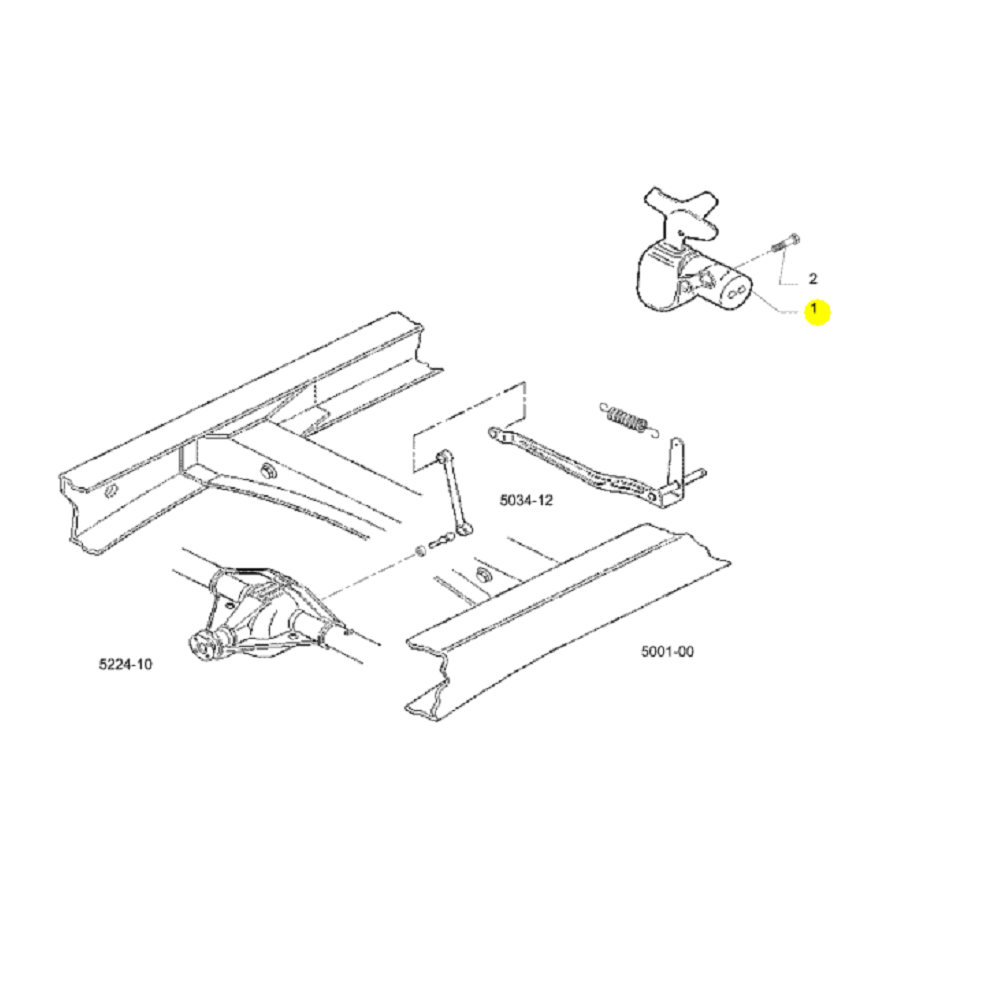 2
1
5034-12
5224-10
5001-00